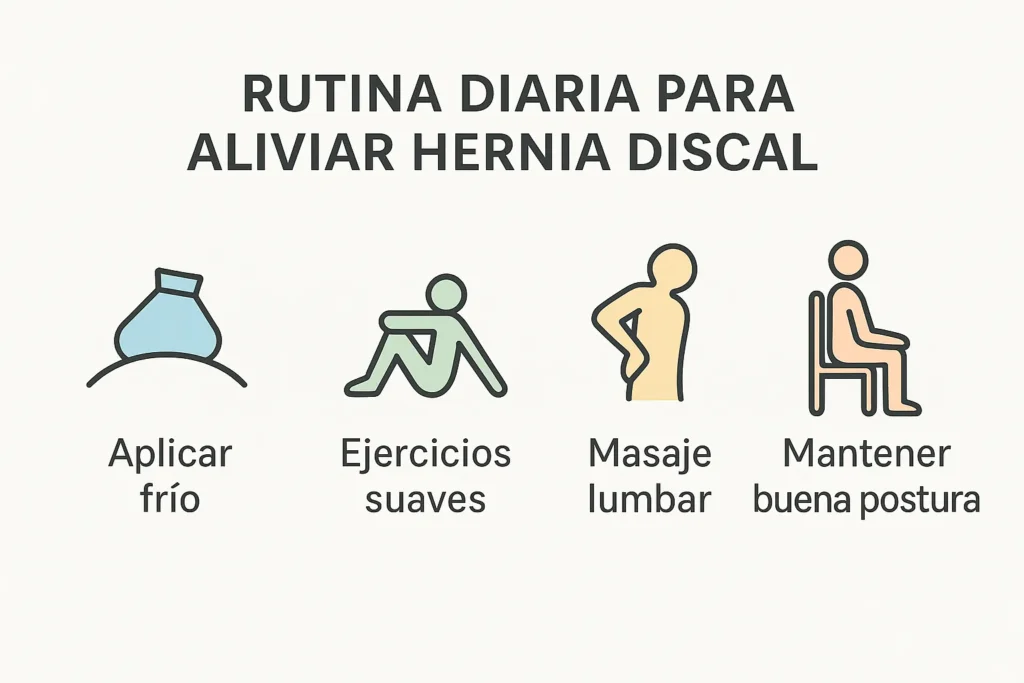 RUTINA DIARIA PARA ALIVIAR HERNIA DISCAL

Aplicar frío

Ejercicios suaves

Masaje lumbar

Mantener buena postura