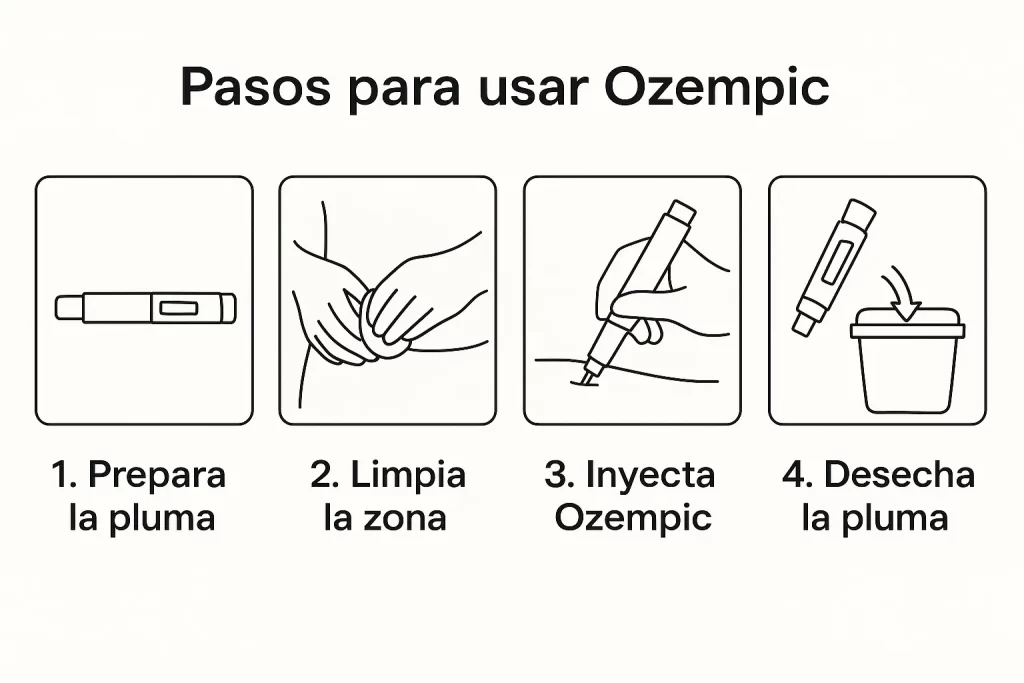 Pasos para usar Ozempic

1. Prepara la pluma

2. Limpia la zona

3. Inyecta Ozempic

4. Desecha la pluma